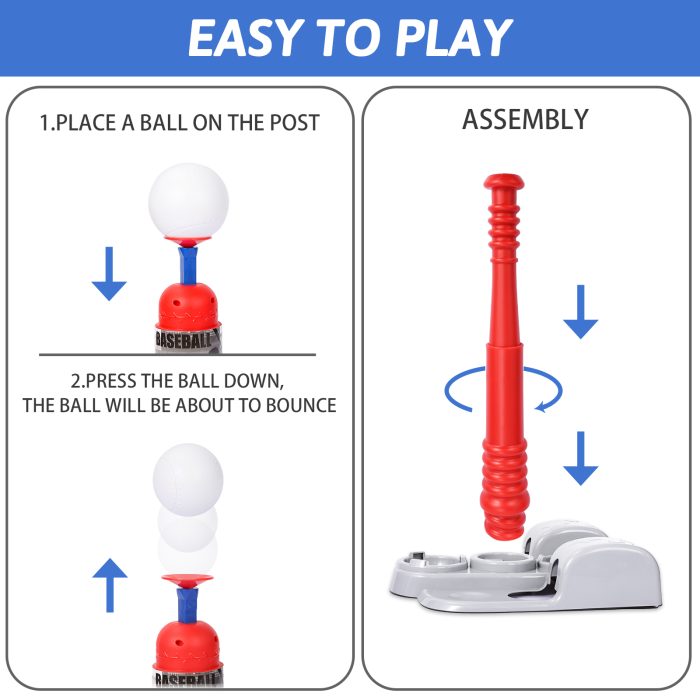 EASY TO PLAY

1.PLACE A BALL ON THE POST

BASEBALL

2.PRESS THE BALL DOWN, THE BALL WILL BE ABOUT TO BOUNCE

BASEBALL

ASSEMBLY