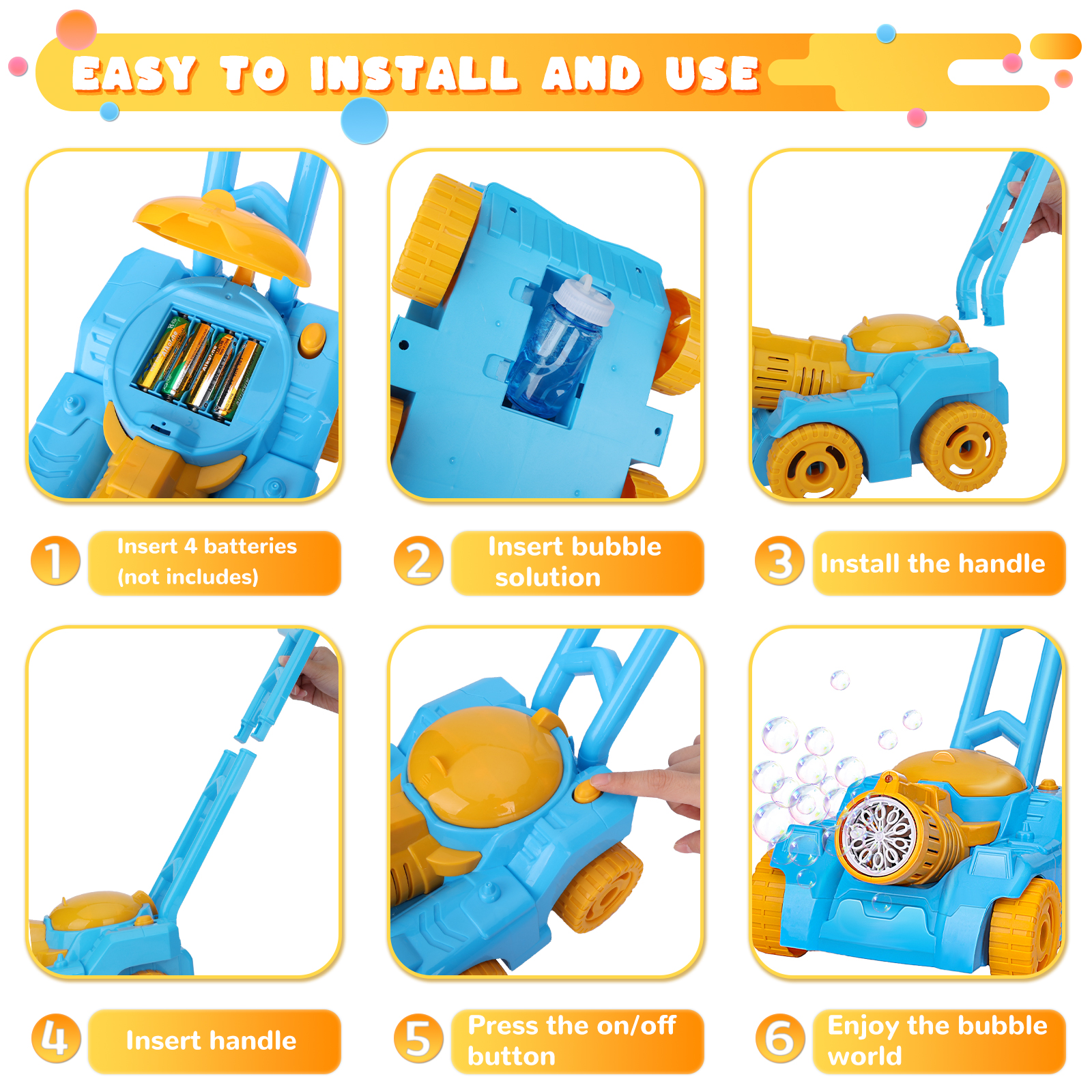 EASY TO INSTALL AND USE

1 Insert 4 batteries (not includes)

2 Insert bubble solution

3 Install the handle

4 Insert handle

5 Press the on/off button

6 Enjoy the bubble world